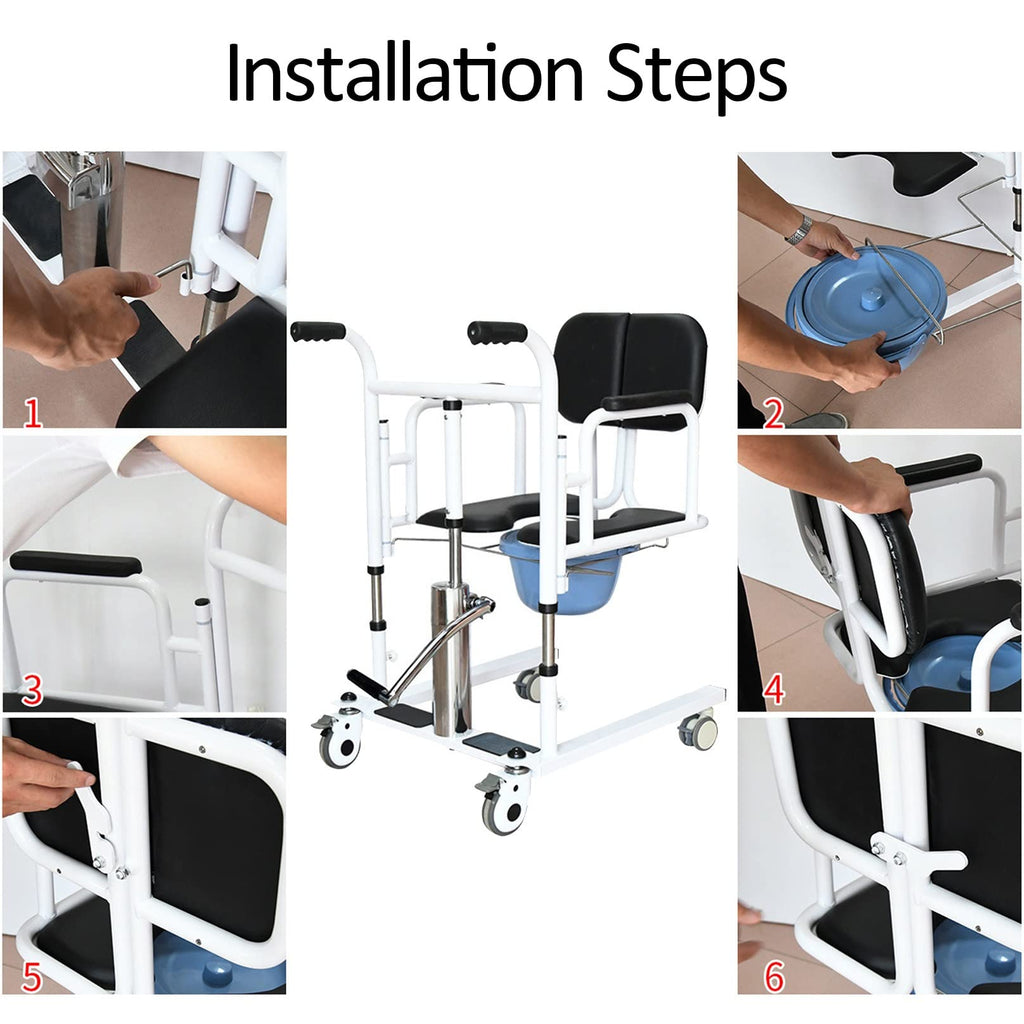 Installation Steps

1

2

3

4

5

6