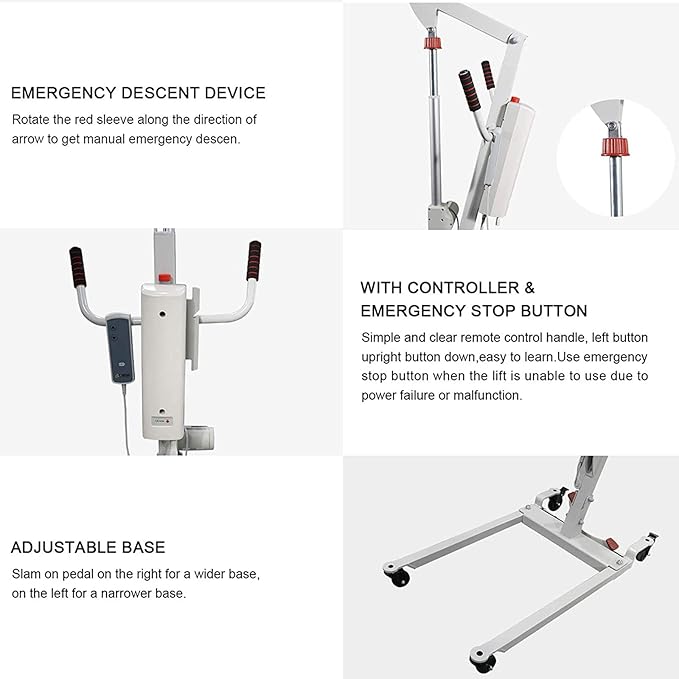 EMERGENCY DESCENT DEVICE

Rotate the red sleeve along the direction of arrow to get manual emergency descen.

WITH CONTROLLER & EMERGENCY STOP BUTTON

Simple and clear remote control handle, left button upright button down,easy to learn.Use emergency stop button when the lift is unable to use due to power failure or malfunction.

ADJUSTABLE BASE

Slam on pedal on the right for a wider base, on the left for a narrower base.